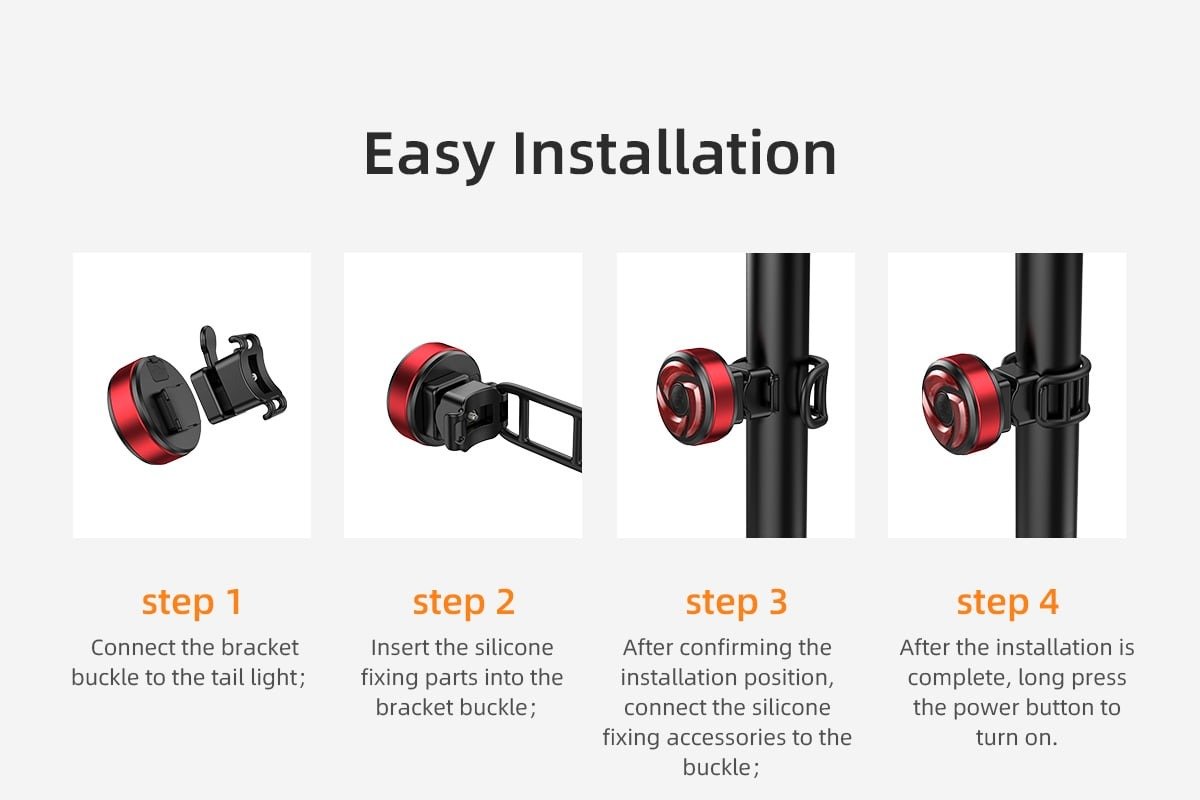 Easy Installation

step 1
Connect the bracket buckle to the tail light;

step 2
Insert the silicone fixing parts into the bracket buckle;

step 3
After confirming the installation position, connect the silicone fixing accessories to the buckle;

step 4
After the installation is complete, long press the power button to turn on.