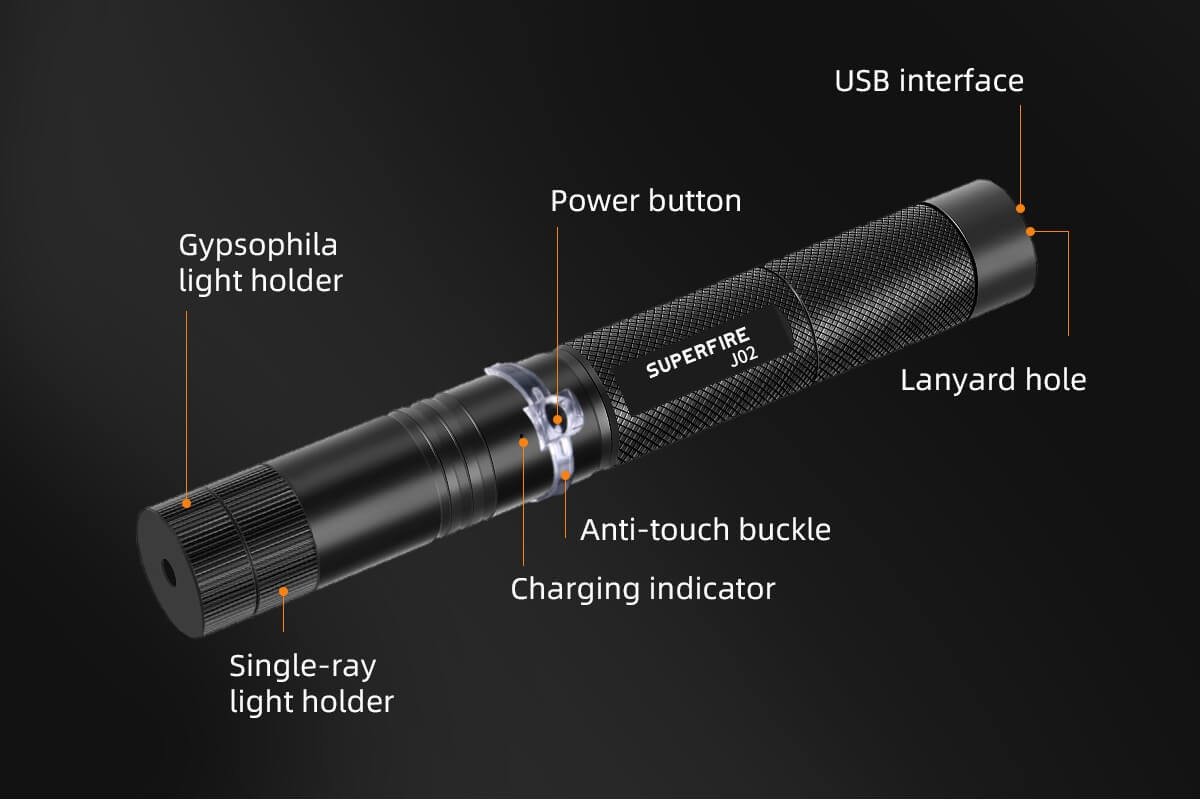 USB interface

Power button

Gypsophila light holder

SUPERFIRE
J02

Lanyard hole

Anti-touch buckle

Charging indicator

Single-ray light holder