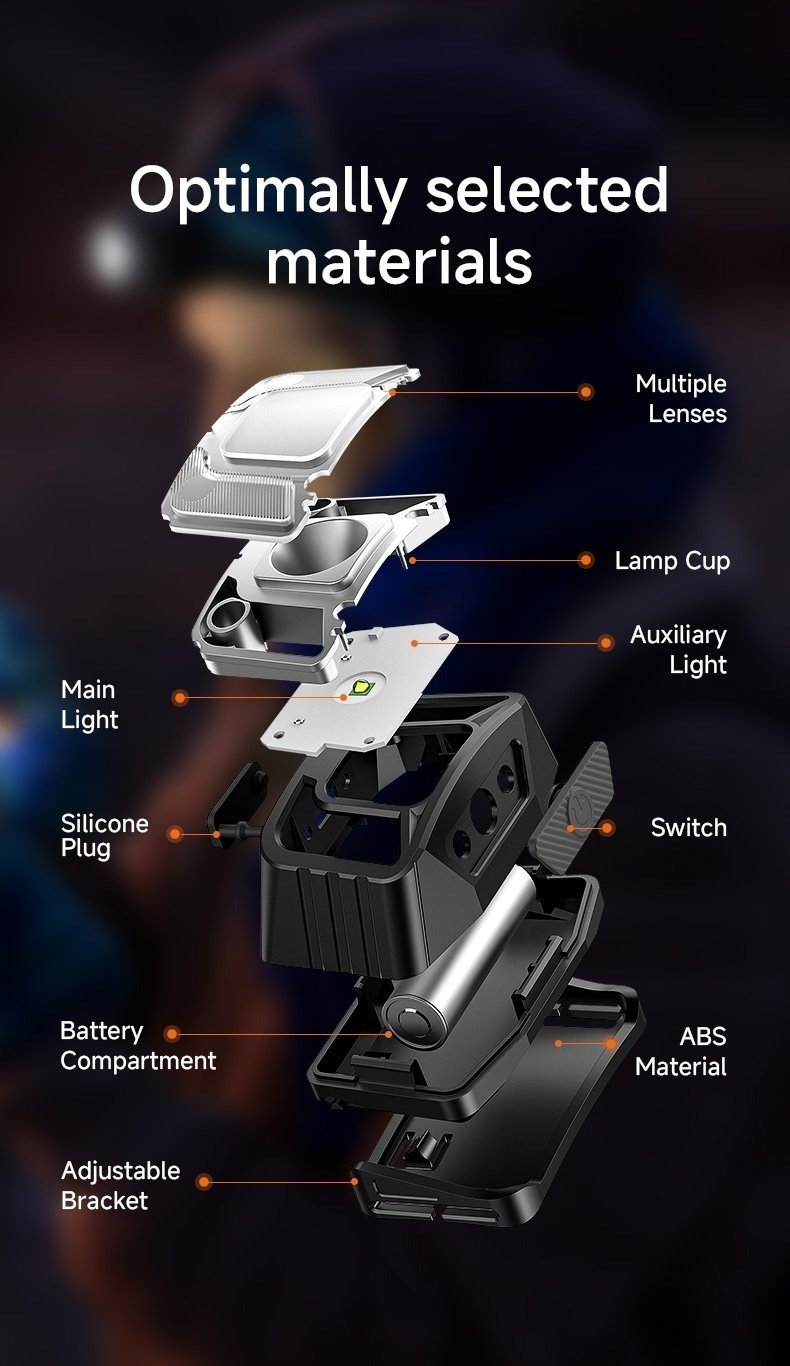 Optimally selected materials

Multiple Lenses

Lamp Cup

Auxiliary Light

Main Light

Silicone Plug

Switch

Battery Compartment

ABS Material

Adjustable Bracket