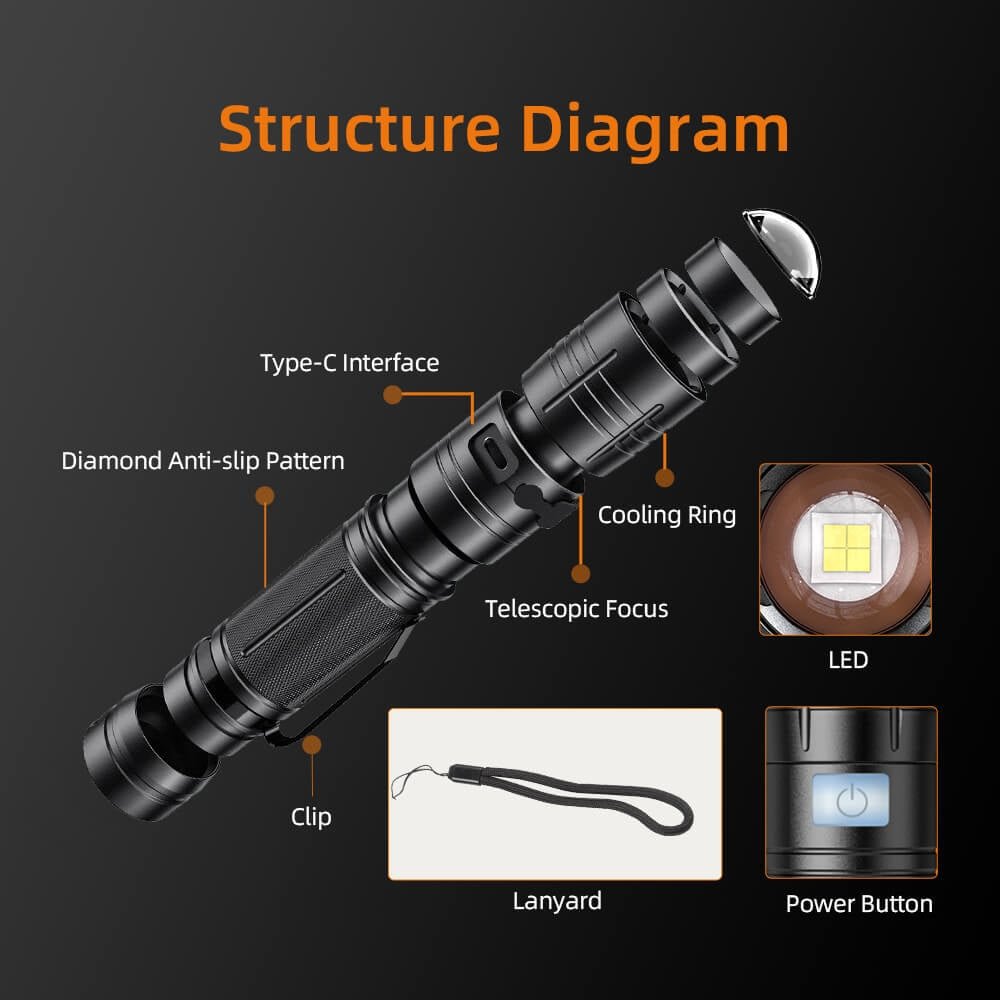 Structure Diagram

Type-C Interface

Diamond Anti-slip Pattern

Cooling Ring

Telescopic Focus

LED

Clip

Lanyard

Power Button