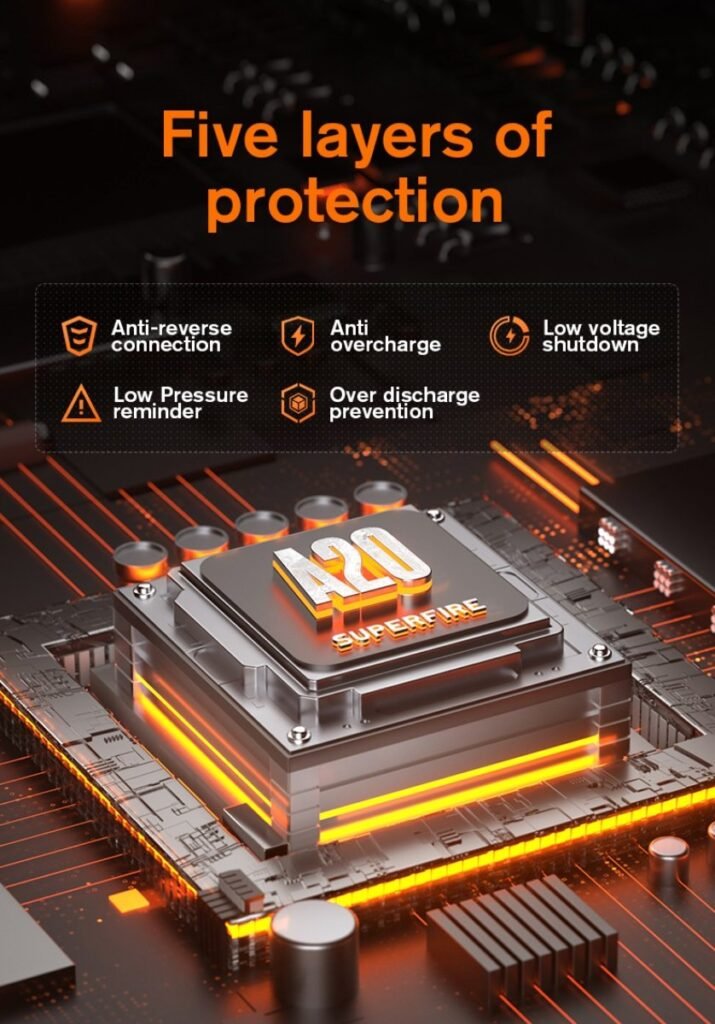 Five layers of protection

Anti-reverse connection

Anti overcharge

Low voltage shutdown

Low Pressure reminder

Over discharge prevention

A20

SUPERFIRE